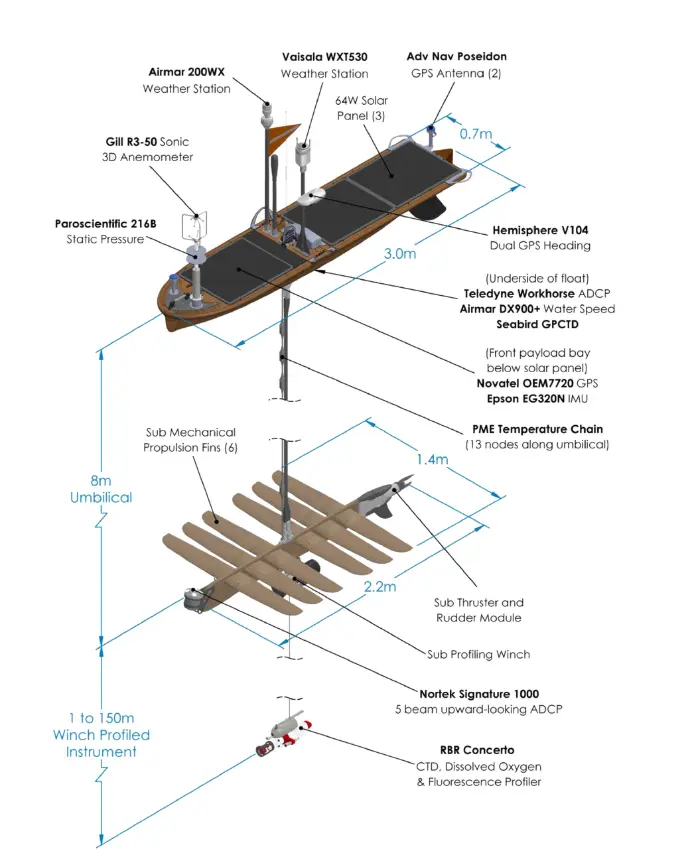 Airmar 200WX
Weather Station

Vaisala WXT530
Weather Station

Adv Nav Poseidon
GPS Antenna (2)

64W Solar Panel (3)

0.7m

Gill R3-50 Sonic
3D Anemometer

Paroscientific 216B
Static Pressure

Hemisphere V104
Dual GPS Heading

3.0m

(Underside of float)
Teledyne Workhorse ADCP
Airmar DX900+ Water Speed
Seabird GPCTD

(Front payload bay below solar panel)
Novatel OEM7720 GPS
Epson EG320N IMU

PME Temperature Chain
(13 nodes along umbilical)

Sub Mechanical
Propulsion Fins (6)

1.4m

8m
Umbilical

2.2m

Sub Thruster and
Rudder Module

Sub Profiling Winch

Nortek Signature 1000
5 beam upward-looking ADCP

1 to 150m
Winch Profiled
Instrument

RBR Concerto
CTD, Dissolved Oxygen
& Fluorescence Profiler